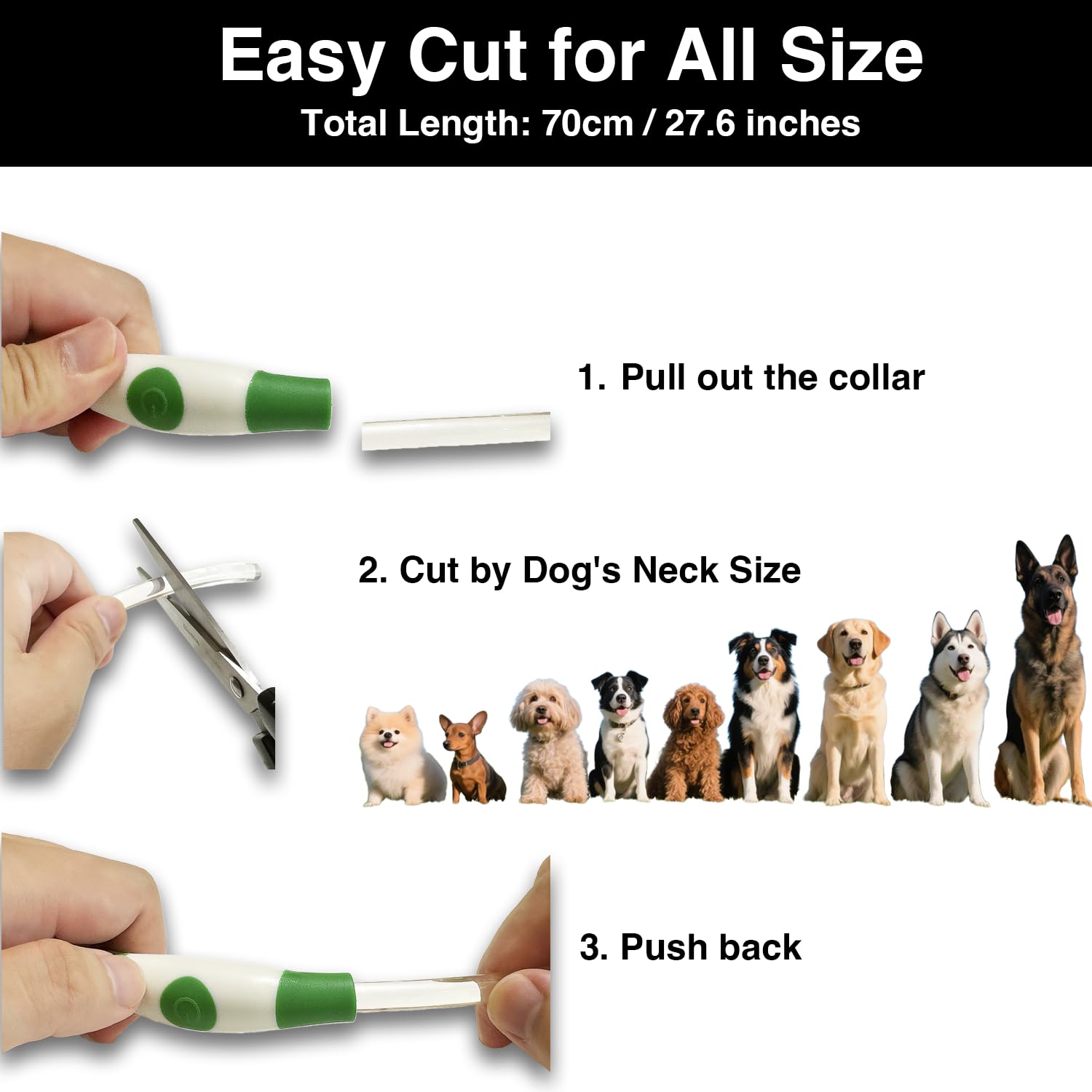 Easy Cut for All Size
Total Length: 70cm / 27.6 inches

1. Pull out the collar

2. Cut by Dog's Neck Size

3. Push back